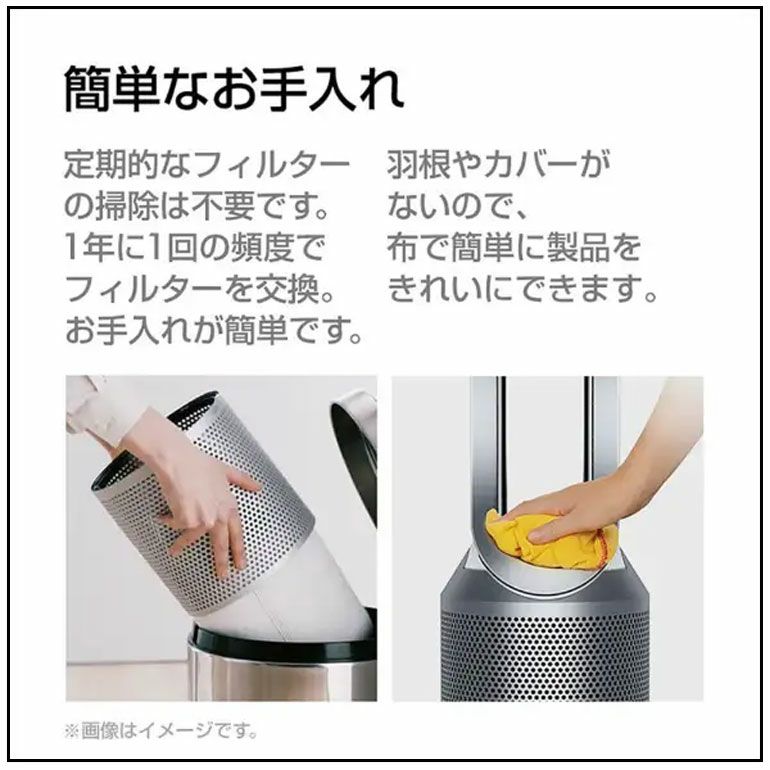 簡単なお手入れ

定期的なフィルターの掃除は不要です。1年に1回の頻度でフィルターを交換。お手入れが簡単です。

羽根やカバーがないので、布で簡単に製品をきれいにできます。

※画像はイメージです。