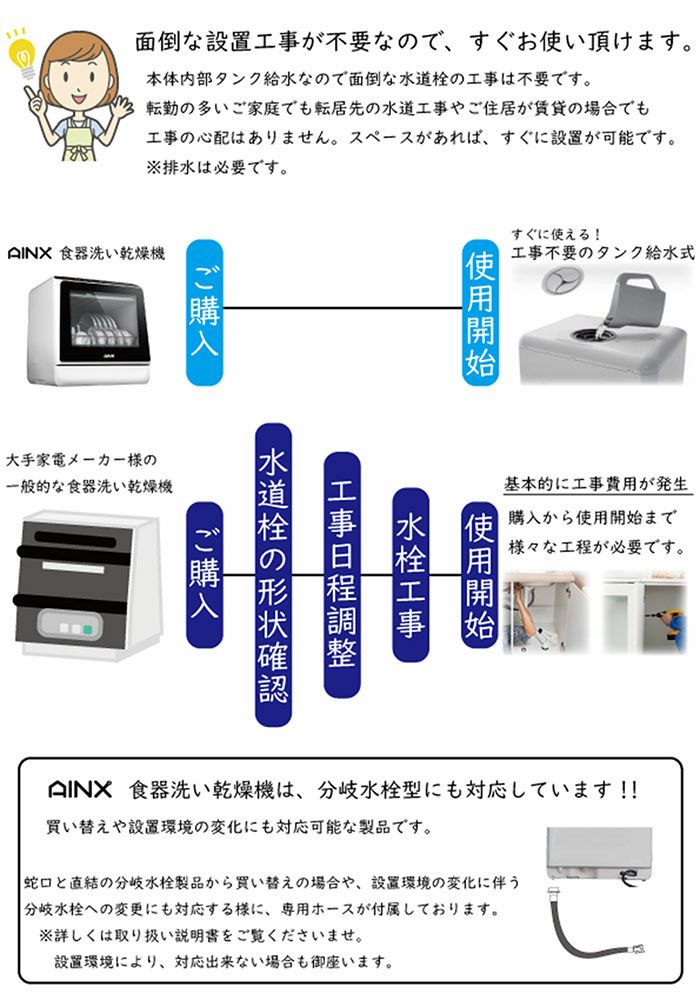 面倒な設置工事が不要なので、すぐお使い頂けます。

本体内部タンク給水なので面倒な水道栓の工事は不要です。
転勤の多いご家庭でも転居先の水道工事やご住居が賃貸の場合でも
工事の心配はありません。スペースがあれば、すぐに設置が可能です。
※排水は必要です。

AINX 食器洗い乾燥機

ご購入

使用開始

すぐに使える！
工事不要のタンク給水式

大手家電メーカー様の
一般的な食器洗い乾燥機

ご購入

水道栓の形状確認

工事日程調整

水栓工事

使用開始

基本的に工事費用が発生
購入から使用開始まで
様々な工程が必要です。

AINX 食器洗い乾燥機は、分岐水栓型にも対応しています!!

買い替えや設置環境の変化にも対応可能な製品です。

蛇口と直結の分岐水栓製品から買い替えの場合や、設置環境の変化に伴う
分岐水栓への変更にも対応する様に、専用ホースが付属しております。
※詳しくは取り扱い説明書をご覧くださいませ。
設置環境により、対応出来ない場合も御座います。